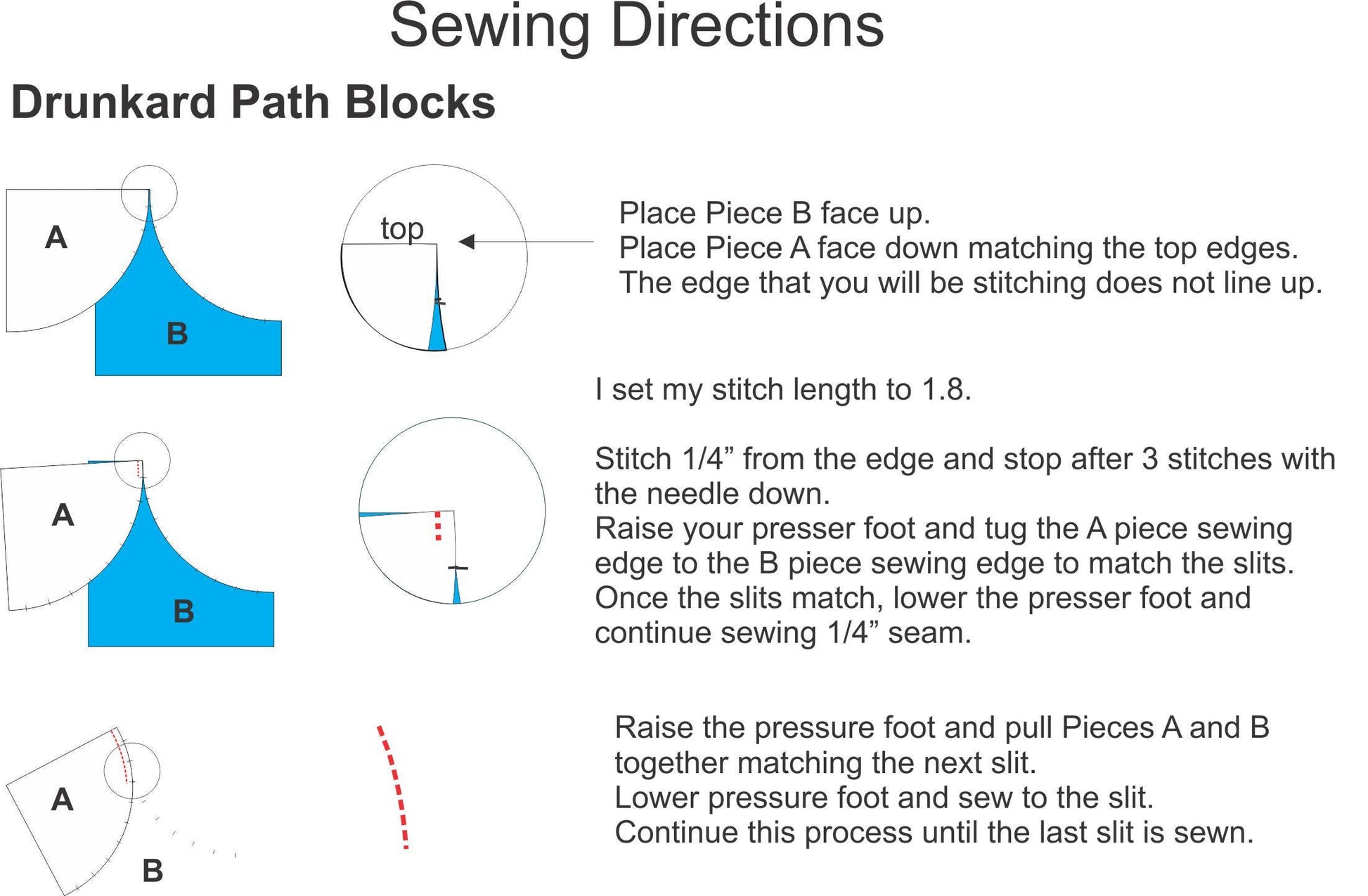 Sewing Directions

Drunkard Path Blocks

A

B

top

Place Piece B face up.
Place Piece A face down matching the top edges.
The edge that you will be stitching does not line up.

I set my stitch length to 1.8.

A

B

Stitch 1/4” from the edge and stop after 3 stitches with the needle down.
Raise your presser foot and tug the A piece sewing edge to the B piece sewing edge to match the slits.
Once the slits match, lower the presser foot and continue sewing 1/4” seam.

A

B

Raise the pressure foot and pull Pieces A and B together matching the next slit.
Lower pressure foot and sew to the slit.
Continue this process until the last slit is sewn.